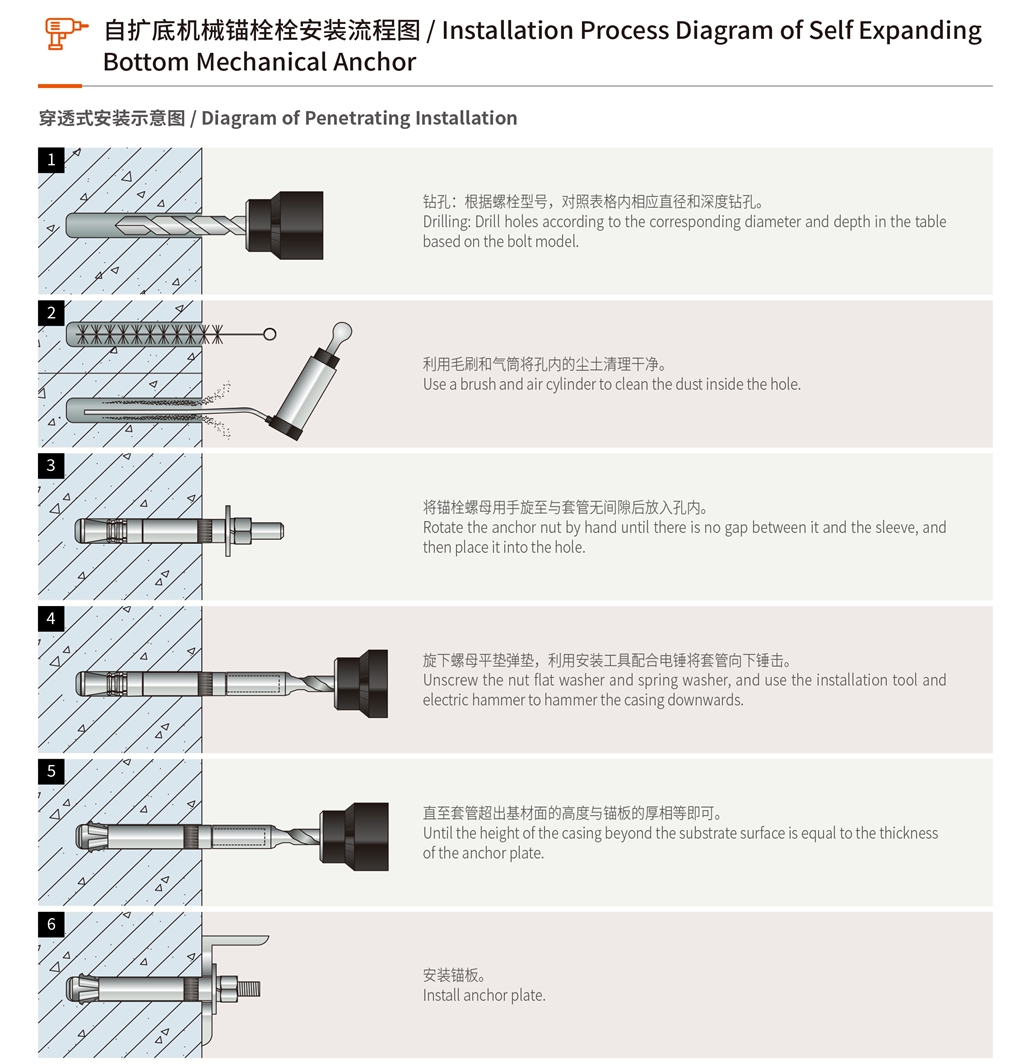 自扩底机械锚栓栓安装流程图 / Installation Process Diagram of Self Expanding Bottom Mechanical Anchor

穿透式安装示意图 / Diagram of Penetrating Installation

1

钻孔：根据螺栓型号，对照表格内相应直径和深度钻孔。
Drilling: Drill holes according to the corresponding diameter and depth in the table based on the bolt model.

2

利用毛刷和气筒将孔内的尘土清理干净。
Use a brush and air cylinder to clean the dust inside the hole.

3

将锚栓螺母用手旋至与套管无间隙后放入孔内。
Rotate the anchor nut by hand until there is no gap between it and the sleeve, and then place it into the hole.

4

旋下螺母平垫弹垫，利用安装工具配合电锤将套管向下锤击。
Unscrew the nut flat washer and spring washer, and use the installation tool and electric hammer to hammer the casing downwards.

5

直至套管超出基材面的高度与锚板的厚相等即可。
Until the height of the casing beyond the substrate surface is equal to the thickness of the anchor plate.

6

安装锚板。
Install anchor plate.